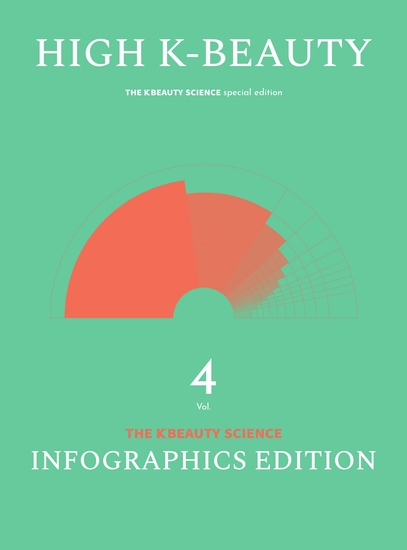 HIGH K-BEAUTY

THE KBEAUTY SCIENCE special edition

4
Vol.

THE KBEAUTY SCIENCE
INFOGRAPHICS EDITION