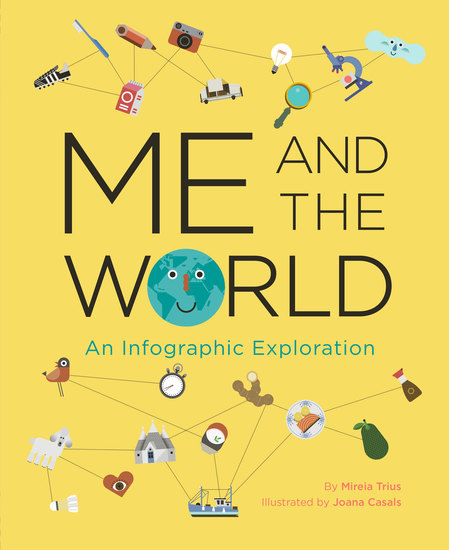 ME AND THE WORLD

An Infographic Exploration

By Mireia Trius
Illustrated by Joana Casals